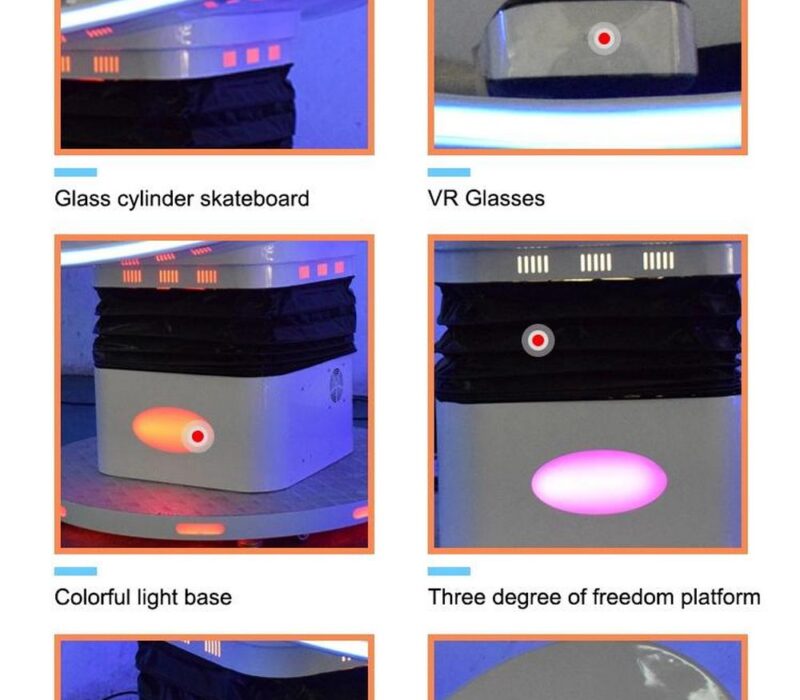 Glass cylinder skateboard

VR Glasses

Colorful light base

Three degree of freedom platform